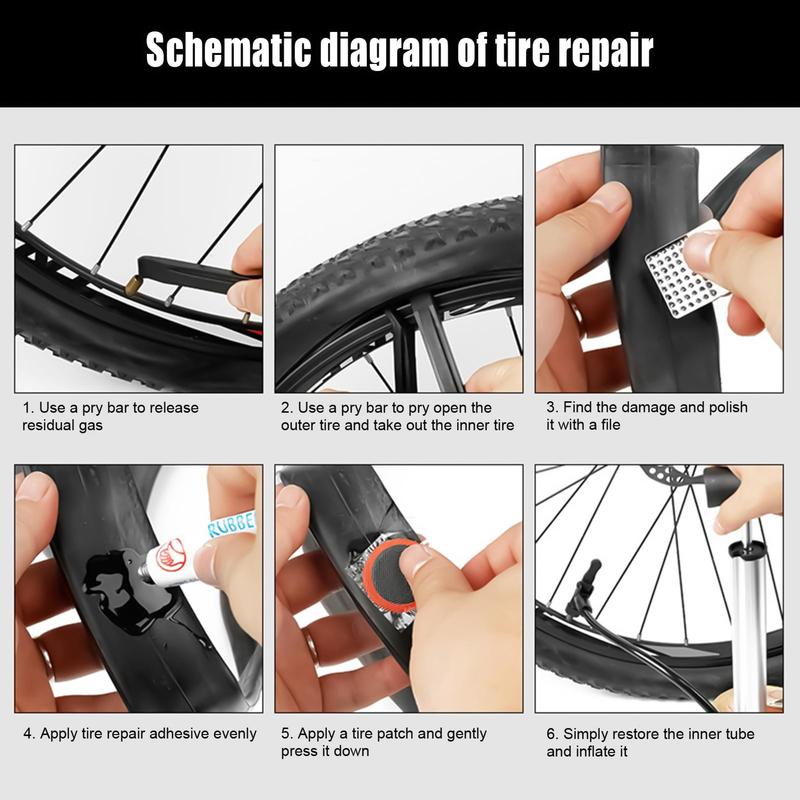 Schematic diagram of tire repair

1. Use a pry bar to release residual gas

2. Use a pry bar to pry open the outer tire and take out the inner tire

3. Find the damage and polish it with a file

RUBBE

4. Apply tire repair adhesive evenly

5. Apply a tire patch and gently press it down

6. Simply restore the inner tube and inflate it